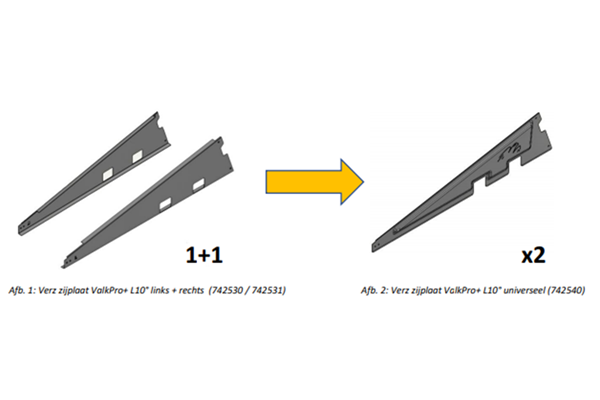 1+1

Afb. 1: Verz zijplaat ValkPro+ L10° links + rechts (742530 / 742531)

x2

Afb. 2: Verz zijplaat ValkPro+ L10° universeel (742540)